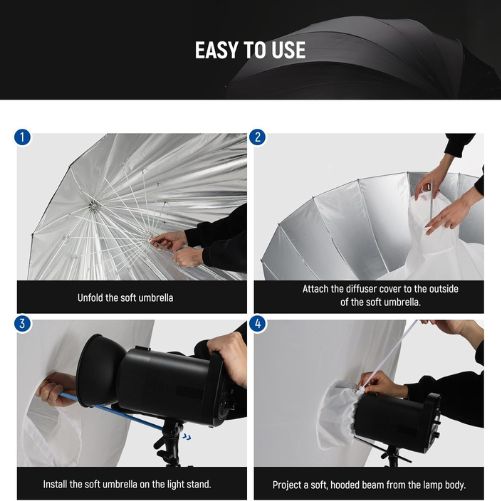 EASY TO USE

1

Unfold the soft umbrella

2

Attach the diffuser cover to the outside of the soft umbrella.

3

Install the soft umbrella on the light stand.

4

Project a soft, hooded beam from the lamp body.