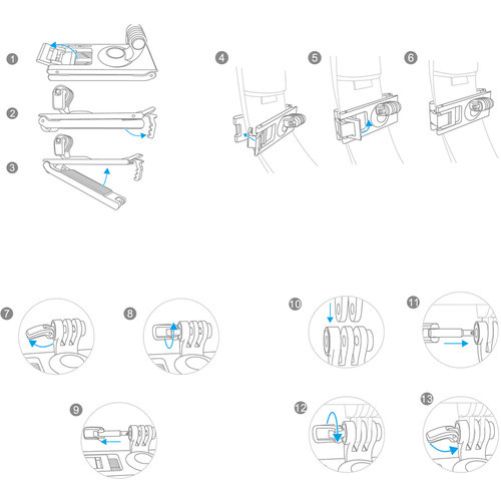 1
2
3
4
5
6
7
8
9
10
11
12
13