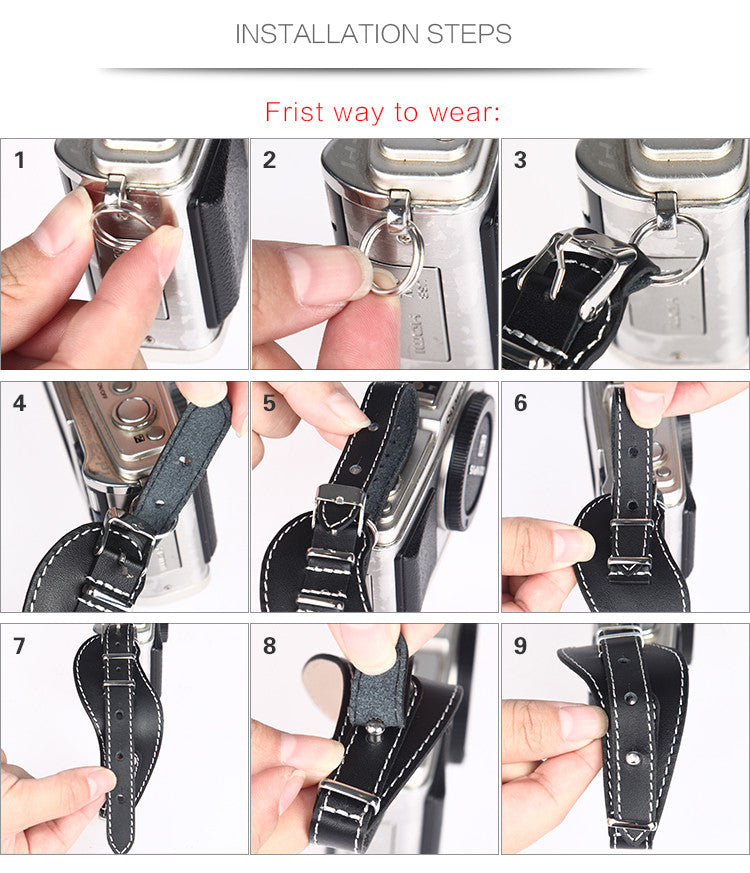 INSTALLATION STEPS

Frist way to wear:

1

2

3

4

5

6

7

8

9