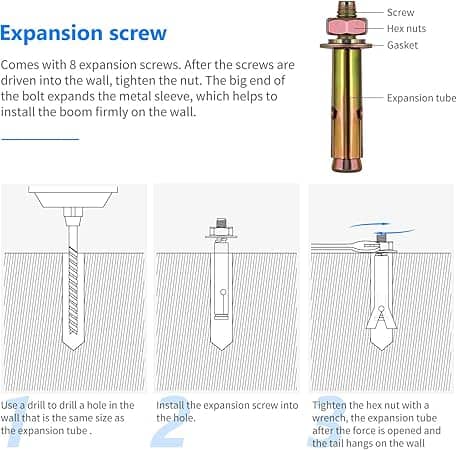 Expansion screw

Comes with 8 expansion screws. After the screws are driven into the wall, tighten the nut. The big end of the bolt expands the metal sleeve, which helps to install the boom firmly on the wall.

Screw
Hex nuts
Gasket
Expansion tube

1
Use a drill to drill a hole in the wall that is the same size as the expansion tube .

2
Install the expansion screw into the hole.

3
Tighten the hex nut with a wrench, the expansion tube after the force is opened and the tail hangs on the wall