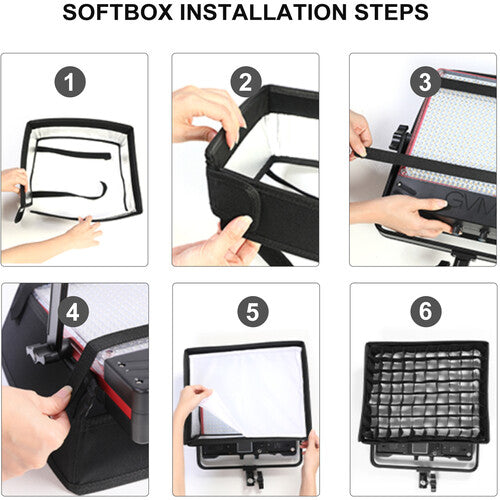 SOFTBOX INSTALLATION STEPS

1

2

3

GVM

4

5

6