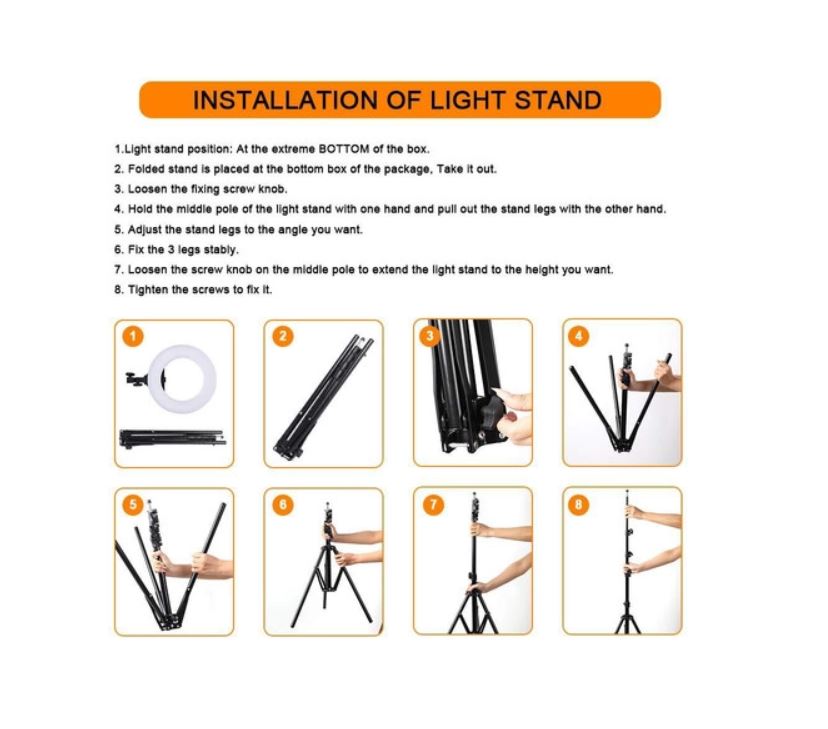 INSTALLATION OF LIGHT STAND

1.Light stand position: At the extreme BOTTOM of the box.
2. Folded stand is placed at the bottom box of the package, Take it out.
3. Loosen the fixing screw knob.
4. Hold the middle pole of the light stand with one hand and pull out the stand legs with the other hand.
5. Adjust the stand legs to the angle you want.
6. Fix the 3 legs stably.
7. Loosen the screw knob on the middle pole to extend the light stand to the height you want.
8. Tighten the screws to fix it.

1

2

3

4

5

6

7

8