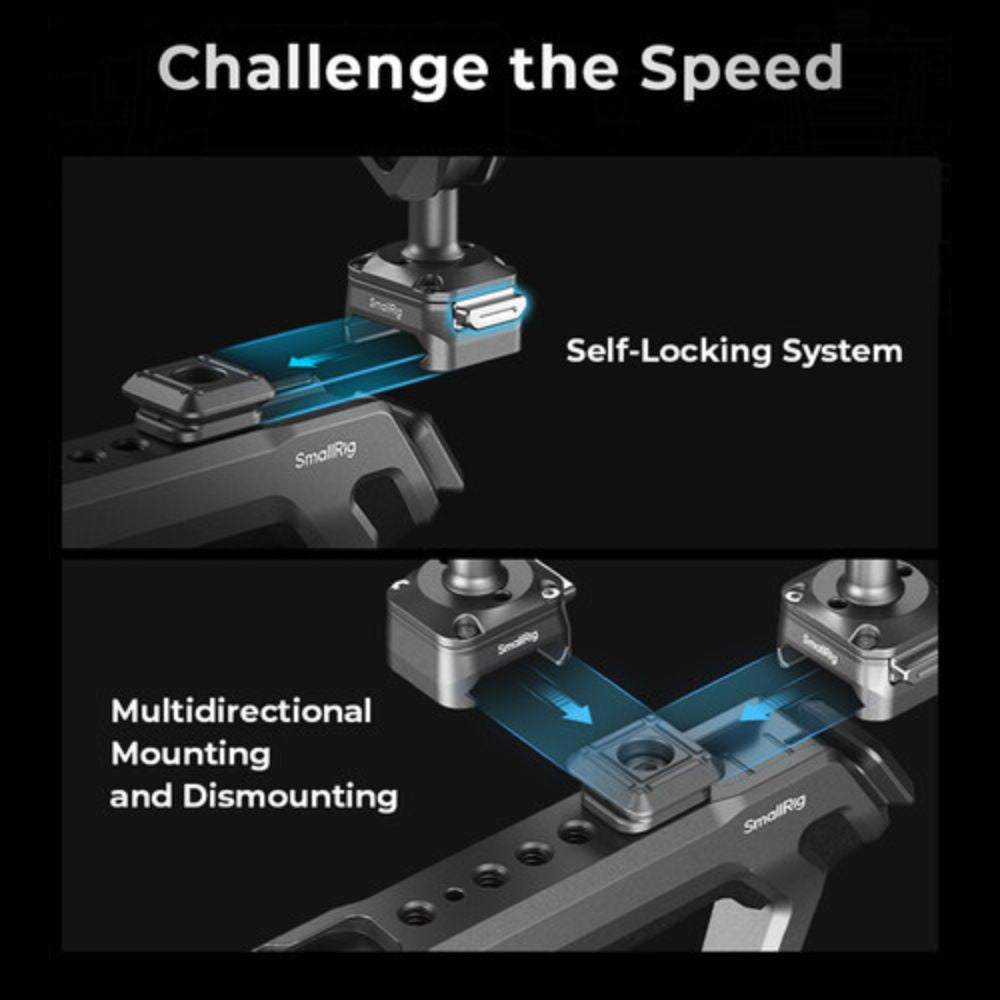 Challenge the Speed

SmallRig

Self-Locking System

SmallRig

SmallRig

SmallRig

Multidirectional Mounting and Dismounting

SmallRig